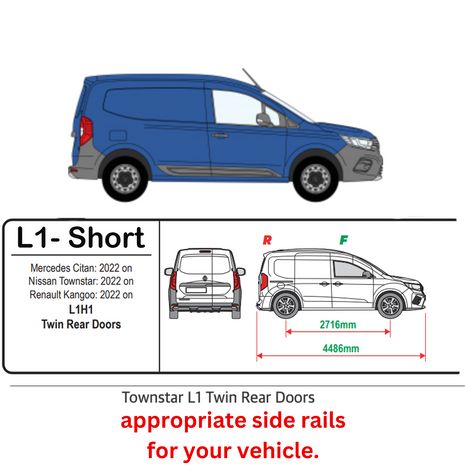 L1- Short

Mercedes Citan: 2022 on
Nissan Townstar: 2022 on
Renault Kangoo: 2022 on
L1H1
Twin Rear Doors

R
F

2716mm
4486mm

Townstar L1 Twin Rear Doors
appropriate side rails
for your vehicle.